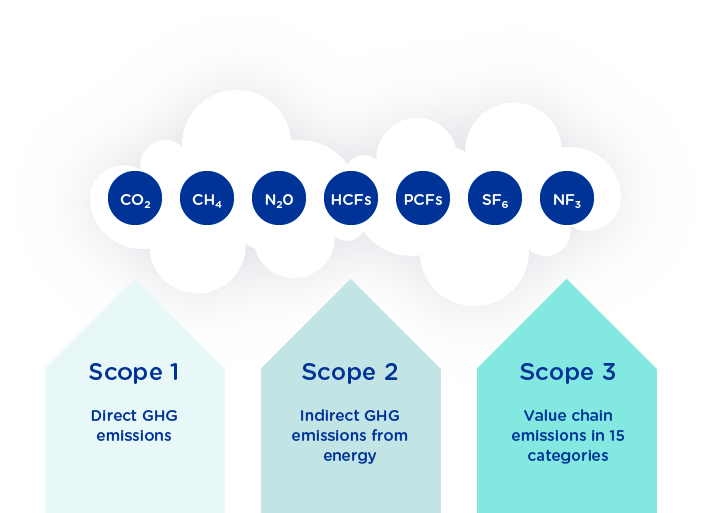 $CO_2$ $CH_4$ $N_2O$ HCFs PCFs $SF_6$ $NF_3$

Scope 1

Direct GHG emissions

Scope 2

Indirect GHG emissions from energy

Scope 3

Value chain emissions in 15 categories